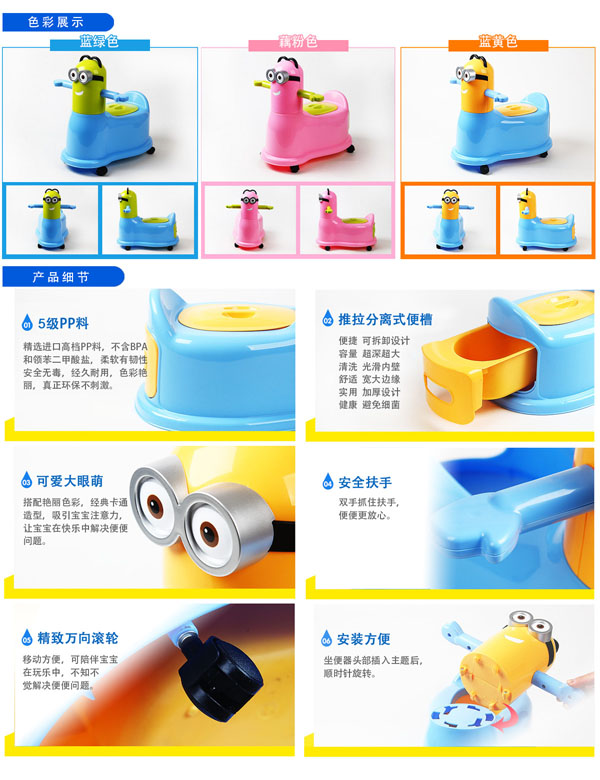 色彩展示

蓝绿色

藕粉色

蓝黄色

产品细节

01 5级PP料

精选进口高档PP料，不含BPA和领苯二甲酸盐，柔软有韧性安全无毒，经久耐用，色彩艳丽，真正环保不刺激。

02 推拉分离式便槽

便捷 可拆卸设计
容量 超深超大
清洗 光滑内壁
舒适 宽大边缘
实用 加厚设计
健康 避免细菌

03 可爱大眼萌

搭配艳丽色彩，经典卡通造型，吸引宝宝注意力，让宝宝在快乐中解决便便问题。

04 安全扶手

双手抓住扶手，便便更放心。

05 精致万向滚轮

移动方便，可陪伴宝宝在玩乐中，不知不觉解决便便问题。

06 安装方便

坐便器头部插入主题后，顺时针旋转。