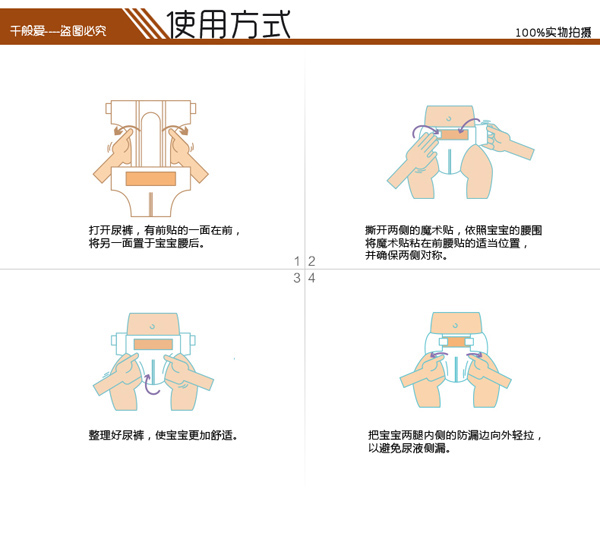 千般爱---盗图必究

使用方式

100%实物拍摄

打开尿裤，有前贴的一面在前，将另一面置于宝宝腰后。

撕开两侧的魔术贴，依照宝宝的腰围将魔术贴粘在前腰贴的适当位置，并确保两侧对称。

1 2
3 4

整理好尿裤，使宝宝更加舒适。

把宝宝两腿内侧的防漏边向外轻拉，以避免尿液侧漏。