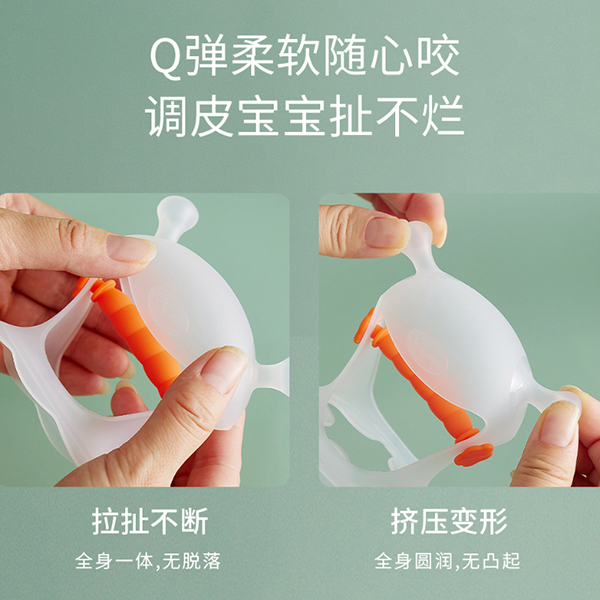 Q弹柔软随心咬
调皮宝宝扯不烂

拉扯不断
全身一体,无脱落

挤压变形
全身圆润,无凸起