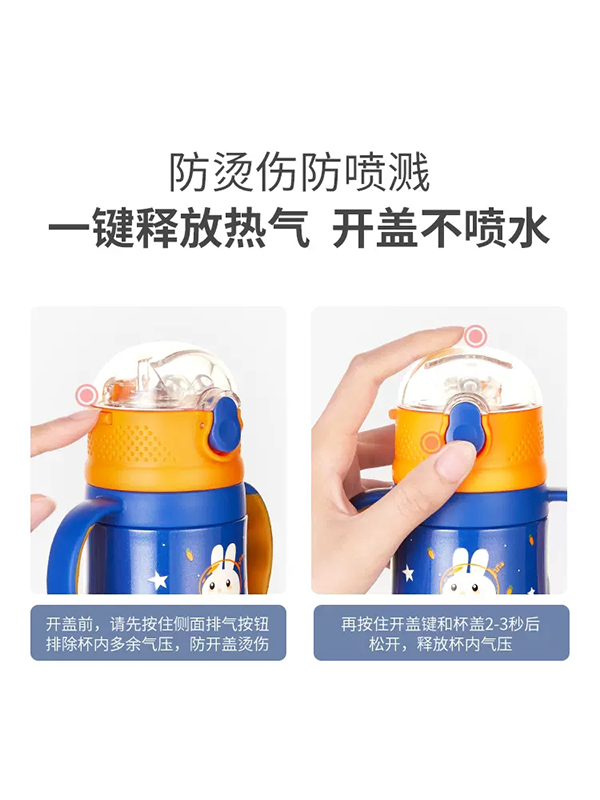 防烫伤防喷溅

一键释放热气 开盖不喷水

开盖前，请先按住侧面排气按钮排除杯内多余气压，防开盖烫伤

再按住开盖键和杯盖2-3秒后松开，释放杯内气压